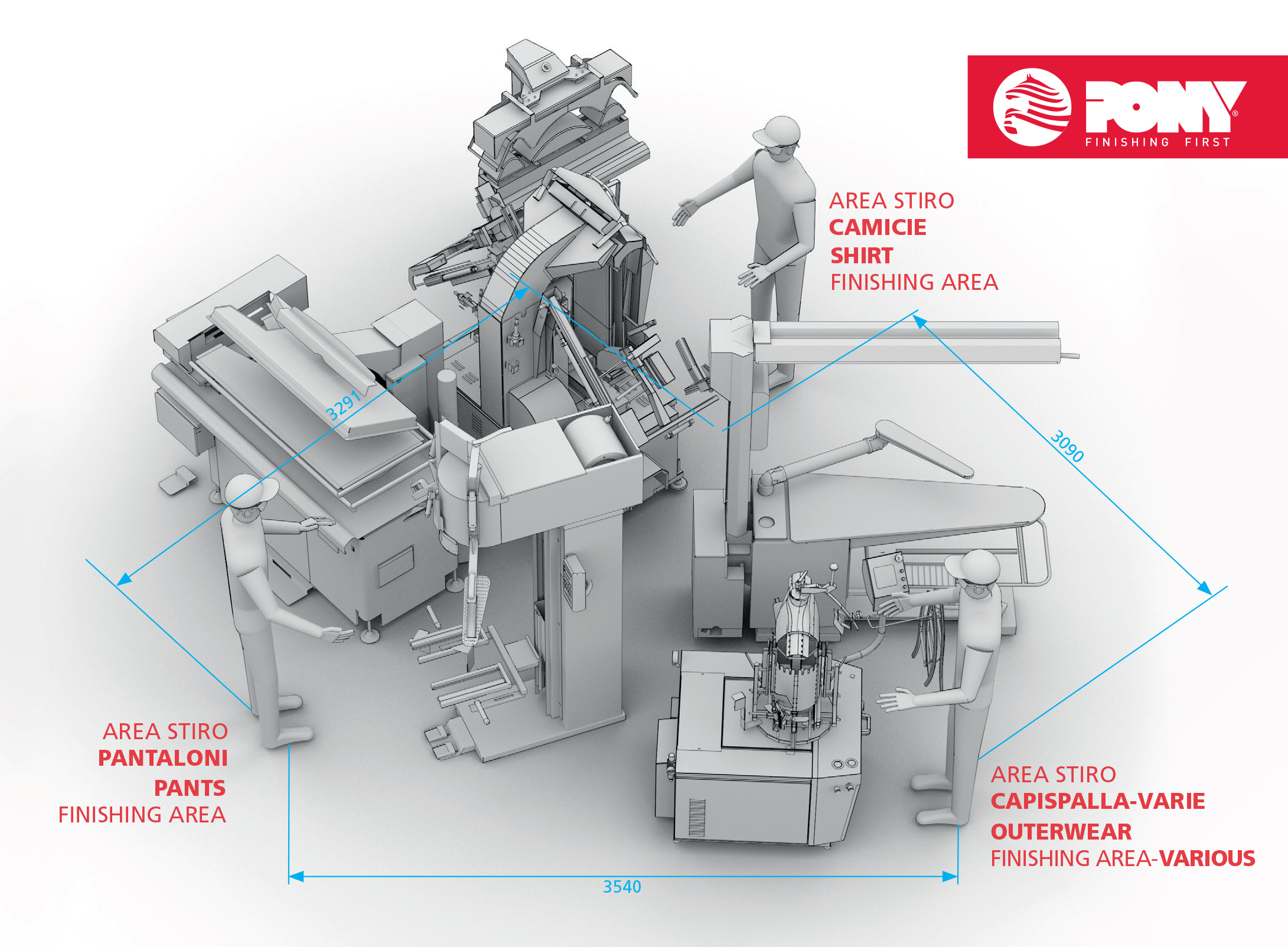 PONY®
FINISHING FIRST

AREA STIRO
CAMICIE
SHIRT
FINISHING AREA

3291

3090

AREA STIRO
PANTALONI
PANTS
FINISHING AREA

AREA STIRO
CAPISPALLA-VARIE
OUTERWEAR
FINISHING AREA-VARIOUS

3540